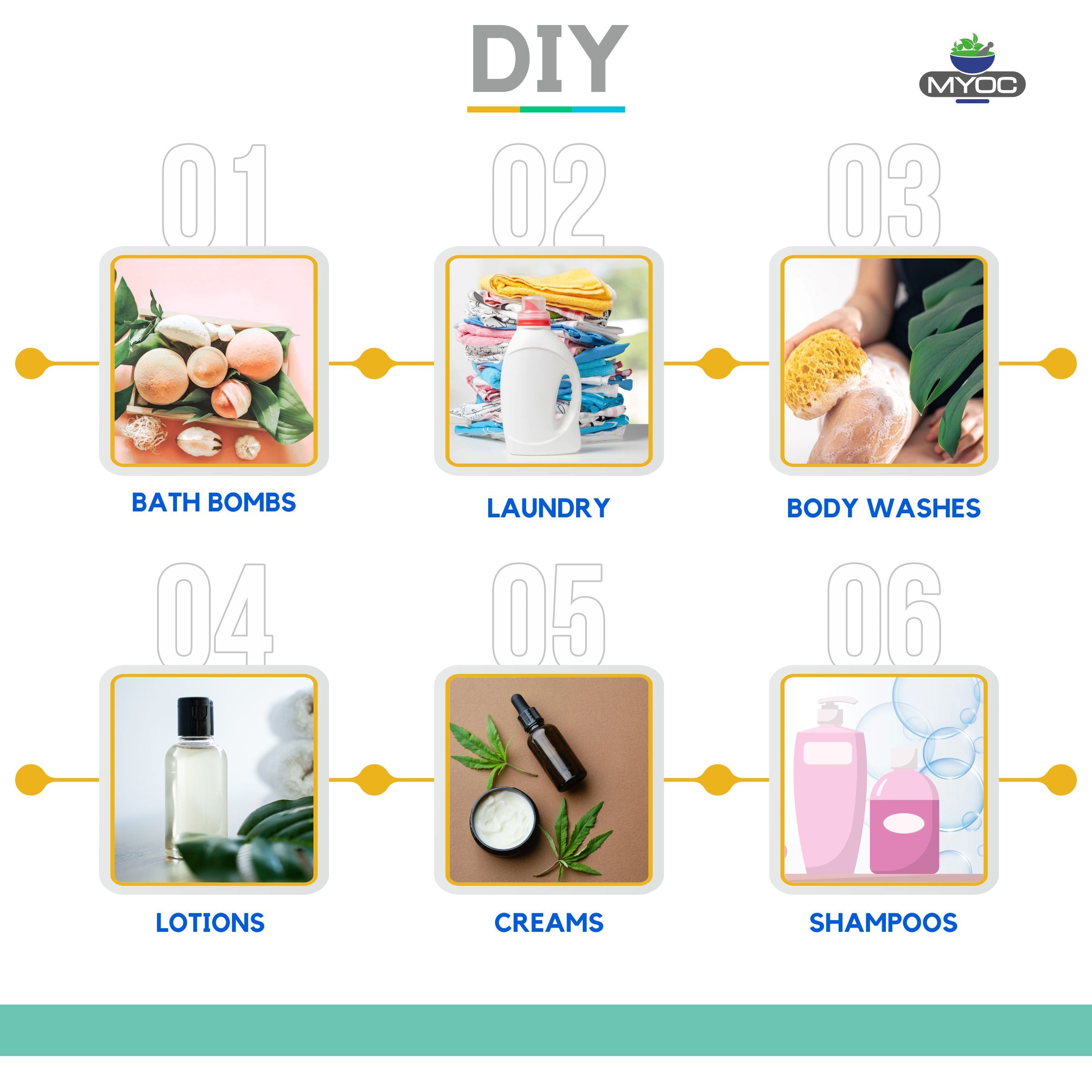 DIY

MYOC

01

BATH BOMBS

02

LAUNDRY

03

BODY WASHES

04

LOTIONS

05

CREAMS

06

SHAMPOOS